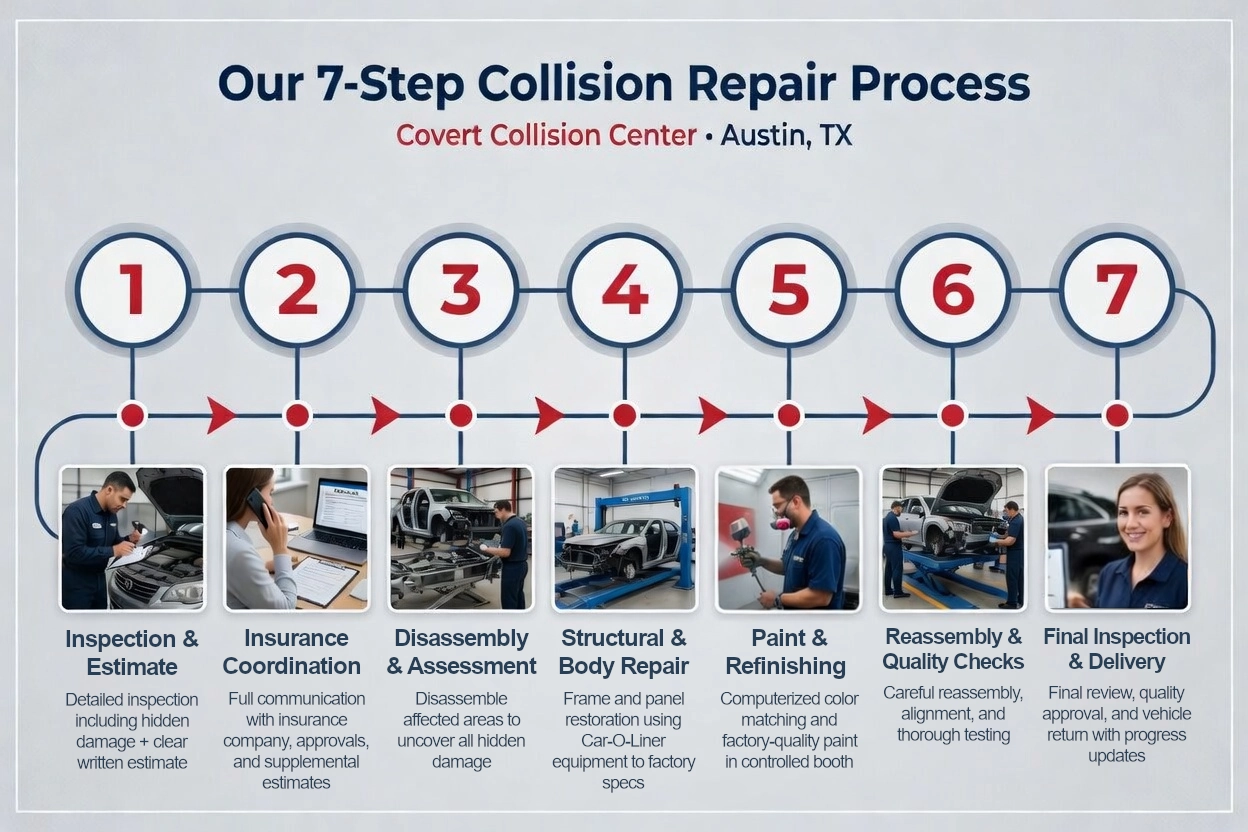 Our 7-Step Collision Repair Process

Covert Collision Center • Austin, TX

1

2

3

4

5

6

7

Inspection & Estimate

Detailed inspection including hidden damage + clear written estimate

Insurance Coordination

Full communication with insurance company, approvals, and supplemental estimates

Disassembly & Assessment

Disassemble affected areas to uncover all hidden damage

Structural & Body Repair

Frame and panel restoration using Car-O-Liner equipment to factory specs

Paint & Refinishing

Computerized color matching and factory-quality paint in controlled booth

Reassembly & Quality Checks

Careful reassembly, alignment, and thorough testing

Final Inspection & Delivery

Final review, quality approval, and vehicle return with progress updates